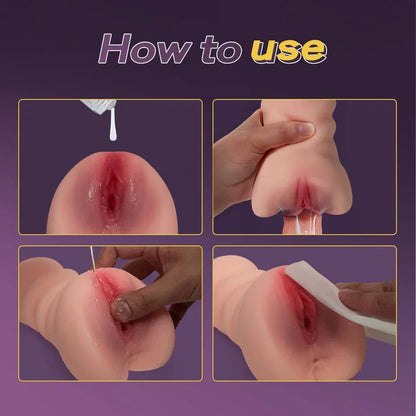 How to use